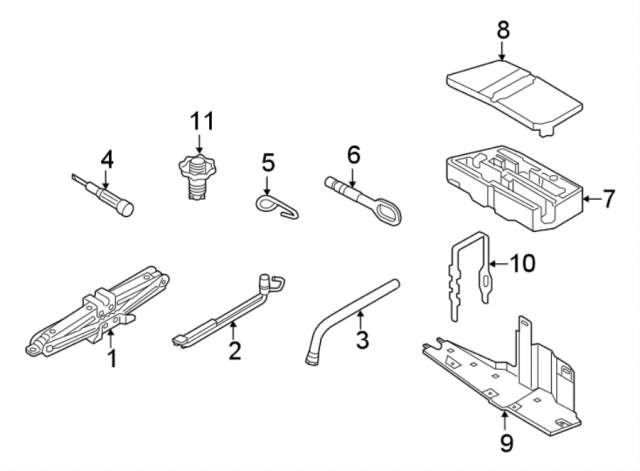 8
11
4
5
6
7
10
1
2
3
9